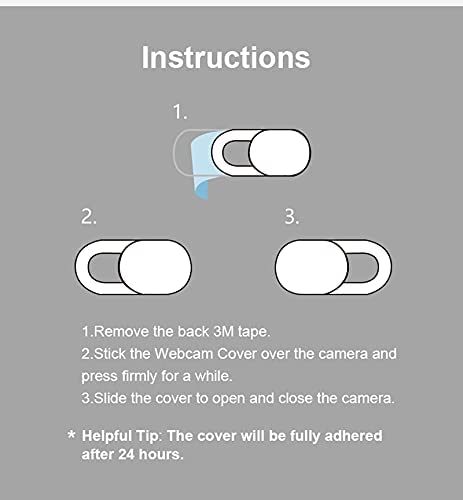 Instructions

1.

2.

3.

1.Remove the back 3M tape.
2.Stick the Webcam Cover over the camera and press firmly for a while.
3.Slide the cover to open and close the camera.

* Helpful Tip: The cover will be fully adhered after 24 hours.