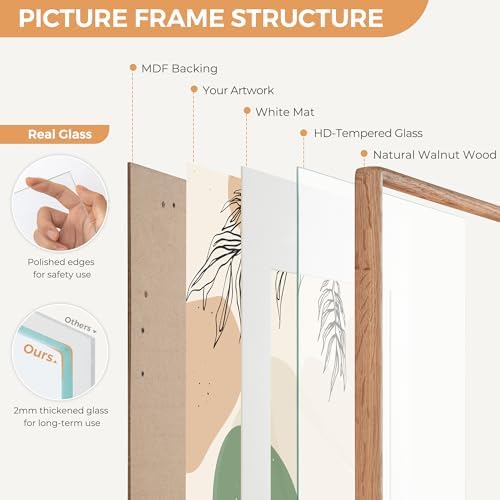 PICTURE FRAME STRUCTURE

MDF Backing

Your Artwork

White Mat

HD-Tempered Glass

Natural Walnut Wood

Real Glass

Polished edges for safety use

Others

Ours.

2mm thickened glass for long-term use