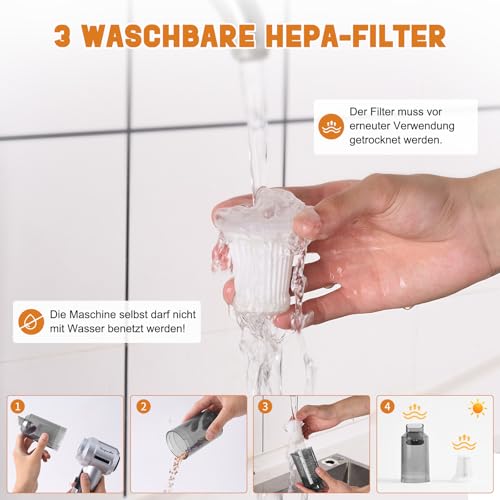 3 WASCHBARE HEPA-FILTER

Der Filter muss vor erneuter Verwendung getrocknet werden.

Die Maschine selbst darf nicht mit Wasser benetzt werden!

1

2

3

4