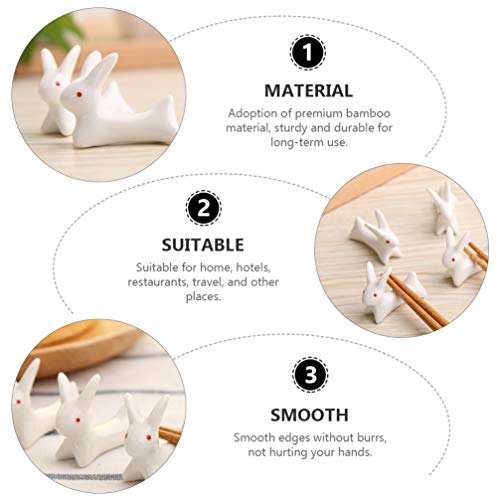 1

MATERIAL

Adoption of premium bamboo material, sturdy and durable for long-term use.

2

SUITABLE

Suitable for home, hotels, restaurants, travel, and other places.

3

SMOOTH

Smooth edges without burrs, not hurting your hands.