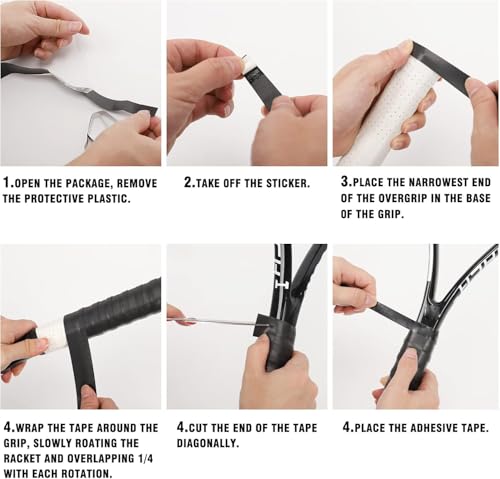 1.OPEN THE PACKAGE, REMOVE THE PROTECTIVE PLASTIC.

2.TAKE OFF THE STICKER.

3.PLACE THE NARROWEST END OF THE OVERGRIP IN THE BASE OF THE GRIP.

4.WRAP THE TAPE AROUND THE GRIP, SLOWLY ROATING THE RACKET AND OVERLAPPING 1/4 WITH EACH ROTATION.

4.CUT THE END OF THE TAPE DIAGONALLY.

4.PLACE THE ADHESIVE TAPE.