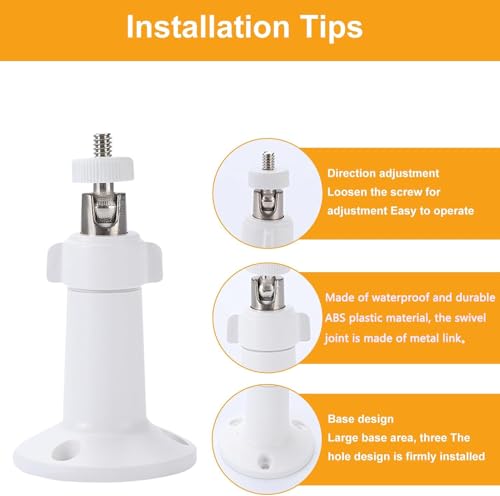 Installation Tips

Direction adjustment
Loosen the screw for adjustment Easy to operate

Made of waterproof and durable ABS plastic material, the swivel joint is made of metal link.

Base design
Large base area, three The hole design is firmly installed