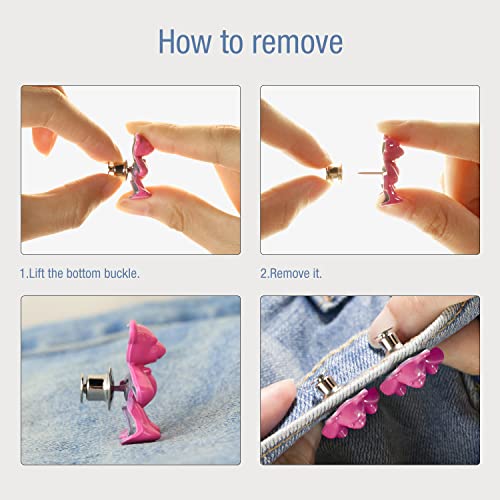 How to remove

1.Lift the bottom buckle.

2.Remove it.