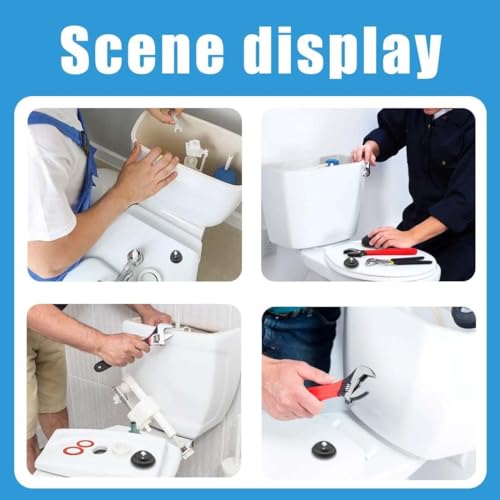 Scene display