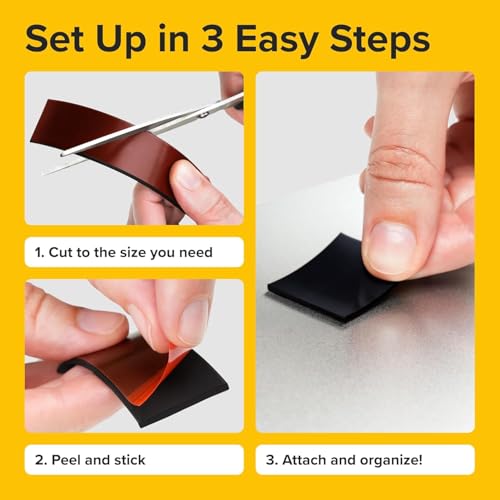 Set Up in 3 Easy Steps

1. Cut to the size you need

2. Peel and stick

3. Attach and organize!