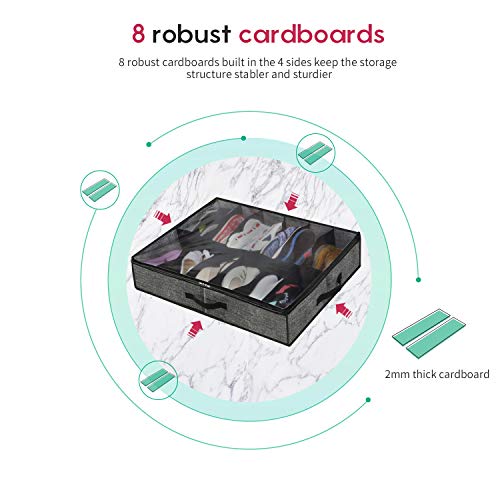 8 robust cardboards

8 robust cardboards built in the 4 sides keep the storage structure stabler and sturdier

2mm thick cardboard