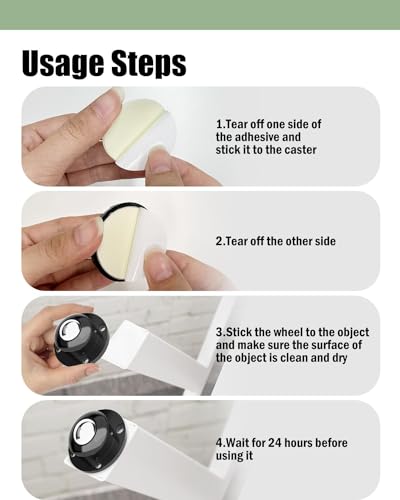 Usage Steps

1.Tear off one side of the adhesive and stick it to the caster

2.Tear off the other side

3.Stick the wheel to the object and make sure the surface of the object is clean and dry

4.Wait for 24 hours before using it