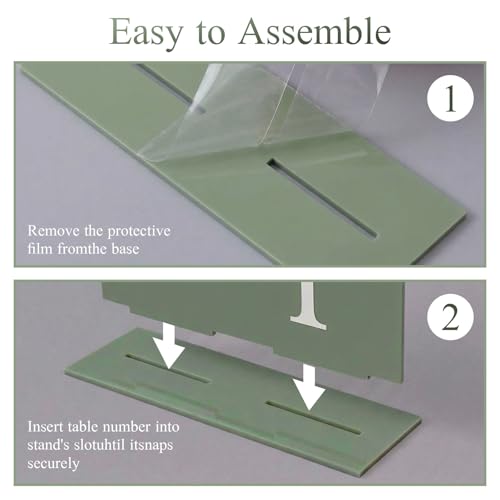 Easy to Assemble

1

Remove the protective film fromthe base

2

Insert table number into stand's slotuhtil itsnaps securely