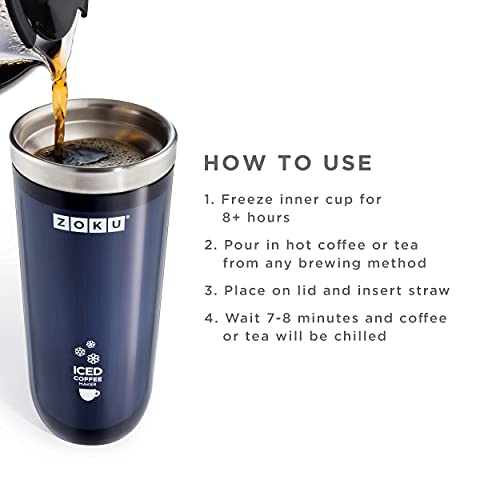 ZOKU

ICED COFFEE MAKER

HOW TO USE

1. Freeze inner cup for 8+ hours

2. Pour in hot coffee or tea from any brewing method

3. Place on lid and insert straw

4. Wait 7-8 minutes and coffee or tea will be chilled