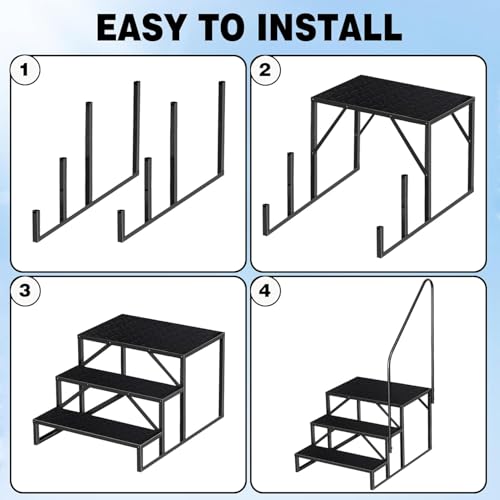 EASY TO INSTALL

1

2

3

4