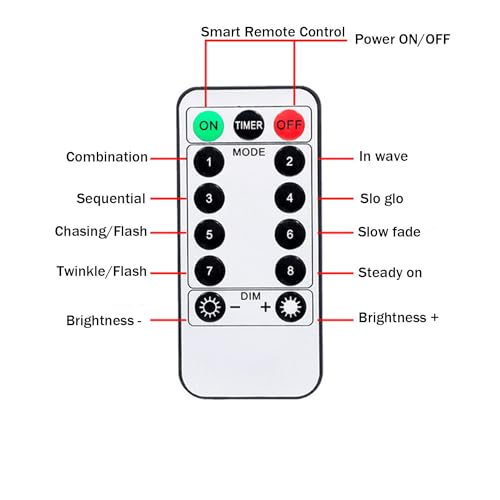 Smart Remote Control
Power ON/OFF

ON
TIMER
OFF

MODE
Combination
1
2
In wave
Sequential
3
4
Slo glo
Chasing/Flash
5
6
Slow fade
Twinkle/Flash
7
8
Steady on

DIM
Brightness -
−
+
Brightness +