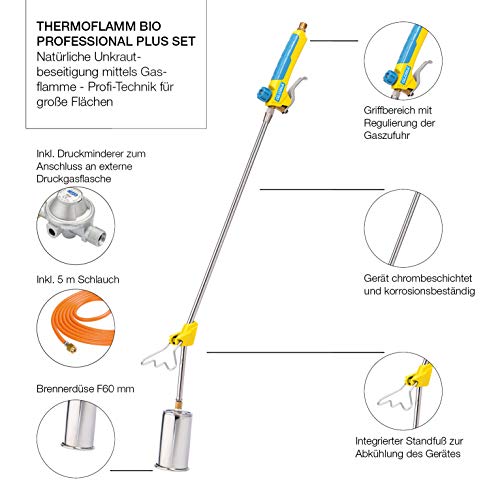 THERMOFLAMM BIO PROFESSIONAL PLUS SET
Natürliche Unkrautbeseitigung mittels Gasflamme - Profi-Technik für große Flächen

Inkl. Druckminderer zum Anschluss an externe Druckgasflasche

Inkl. 5 m Schlauch

Brennerdüse F60 mm

Griffbereich mit Regulierung der Gaszufuhr

Gerät chrombeschichtet und korrosionsbeständig

Integrierter Standfuß zur Abkühlung des Gerätes