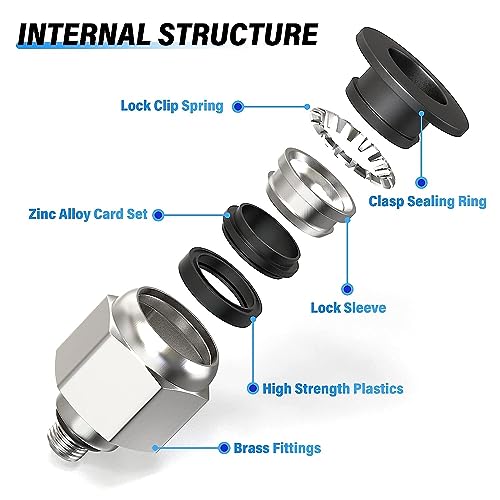 INTERNAL STRUCTURE

Lock Clip Spring

Clasp Sealing Ring

Zinc Alloy Card Set

Lock Sleeve

High Strength Plastics

Brass Fittings