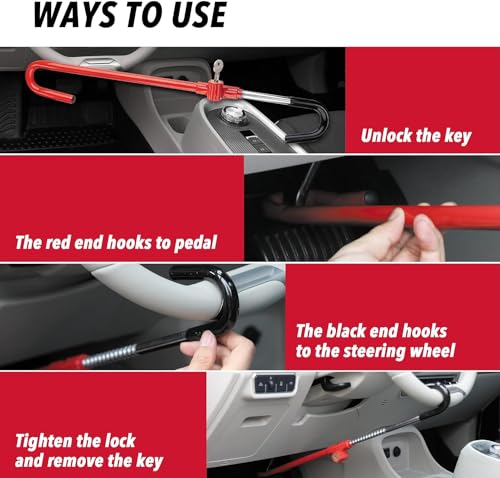 WAYS TO USE

Unlock the key

The red end hooks to pedal

The black end hooks to the steering wheel

Tighten the lock and remove the key