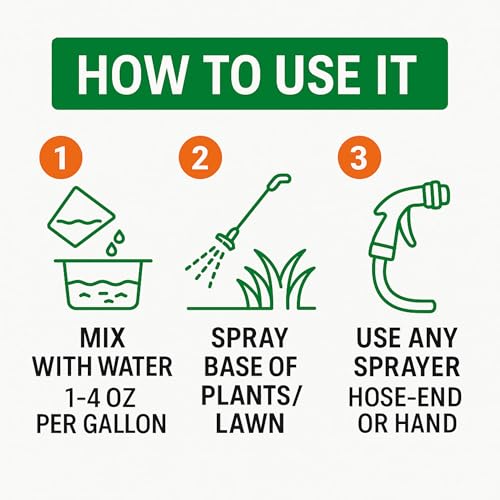 HOW TO USE IT

1

MIX
WITH WATER
1-4 OZ
PER GALLON

2

SPRAY
BASE OF
PLANTS/
LAWN

3

USE ANY
SPRAYER
HOSE-END
OR HAND