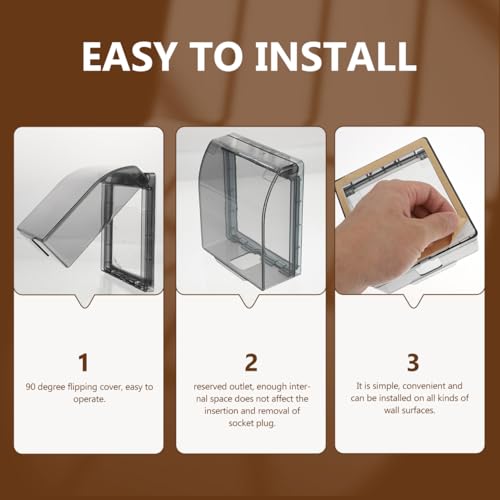 EASY TO INSTALL

1

90 degree flipping cover, easy to operate.

2

reserved outlet, enough internal space does not affect the insertion and removal of socket plug.

3

It is simple, convenient and can be installed on all kinds of wall surfaces.