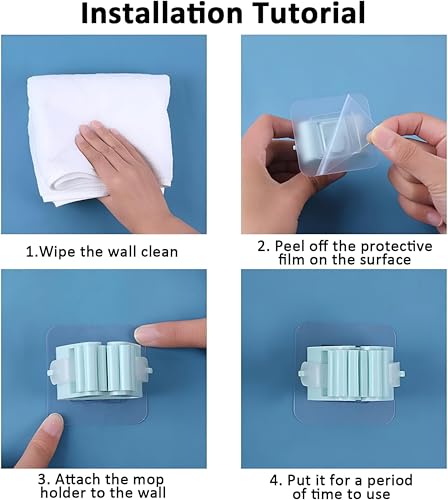 Installation Tutorial

1.Wipe the wall clean

2. Peel off the protective film on the surface

3. Attach the mop holder to the wall

4. Put it for a period of time to use