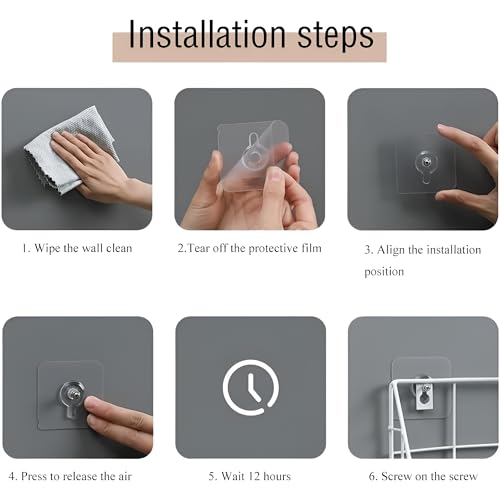 Installation steps

1. Wipe the wall clean

2.Tear off the protective film

3. Align the installation position

4. Press to release the air

5. Wait 12 hours

6. Screw on the screw