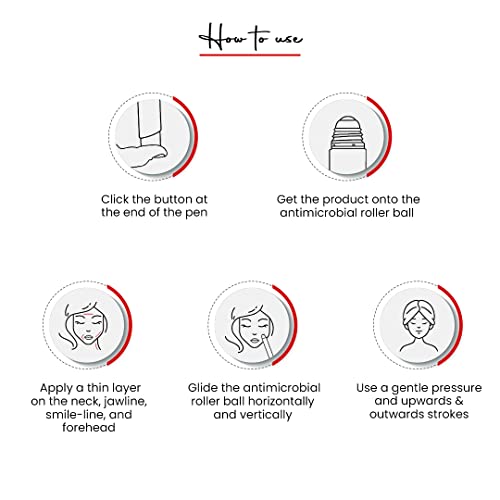 How to use

Click the button at the end of the pen

Get the product onto the antimicrobial roller ball

Apply a thin layer on the neck, jawline, smile-line, and forehead

Glide the antimicrobial roller ball horizontally and vertically

Use a gentle pressure and upwards & outwards strokes