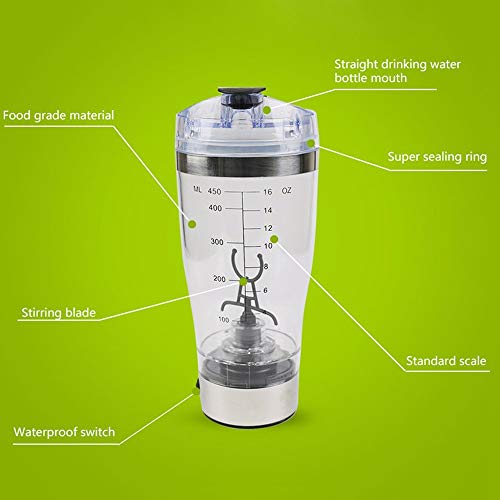 Straight drinking water bottle mouth

Food grade material

Super sealing ring

ML 450 16 OZ
400 14
12
300 10
8
200 6
100

Stirring blade

Standard scale

Waterproof switch