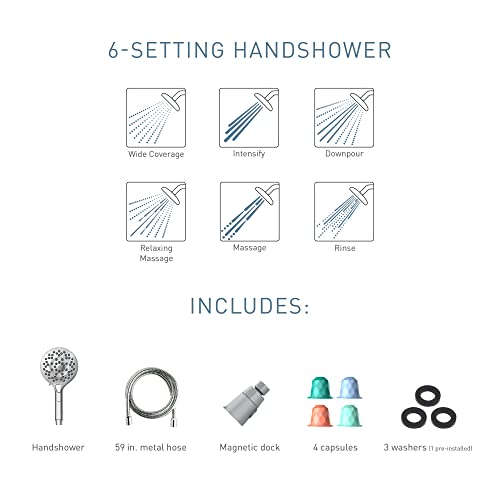 6-SETTING HANDSHOWER

Wide Coverage

Intensify

Downpour

Relaxing Massage

Massage

Rinse

INCLUDES:

Handshower

59 in. metal hose

Magnetic dock

4 capsules

3 washers (1 pre-installed)