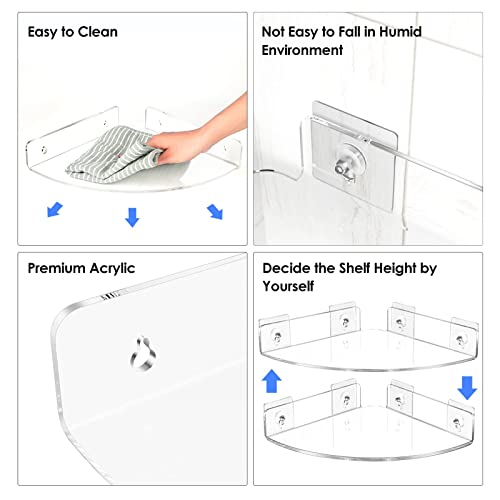 Easy to Clean

Not Easy to Fall in Humid Environment

Premium Acrylic

Decide the Shelf Height by Yourself