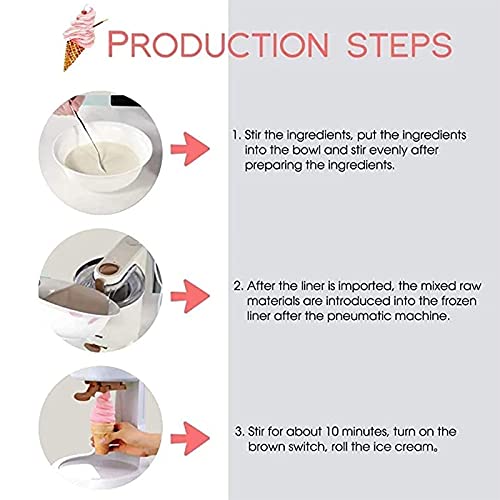 PRODUCTION STEPS

1. Stir the ingredients, put the ingredients into the bowl and stir evenly after preparing the ingredients.

2. After the liner is imported, the mixed raw materials are introduced into the frozen liner after the pneumatic machine.

3. Stir for about 10 minutes, turn on the brown switch, roll the ice cream。