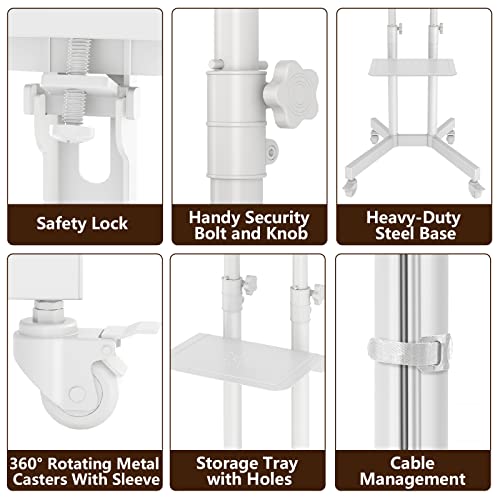 Safety Lock

Handy Security Bolt and Knob

Heavy-Duty Steel Base

360° Rotating Metal Casters With Sleeve

Storage Tray with Holes

Cable Management