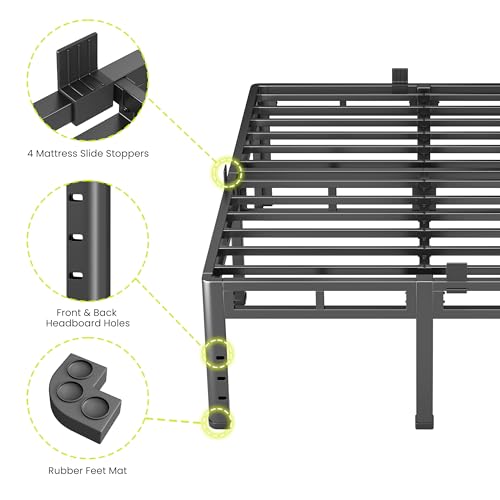 4 Mattress Slide Stoppers

Front & Back
Headboard Holes

Rubber Feet Mat