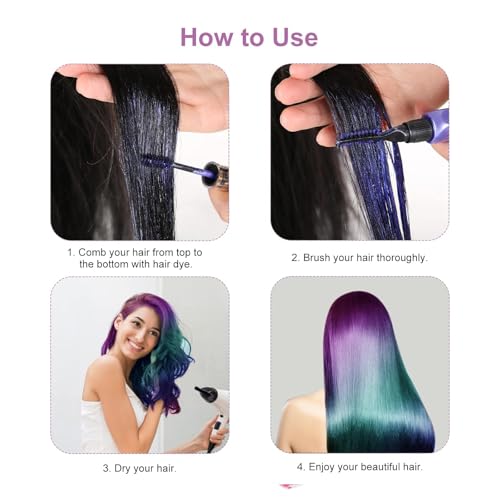 How to Use

1. Comb your hair from top to the bottom with hair dye.

2. Brush your hair thoroughly.

3. Dry your hair.

4. Enjoy your beautiful hair.