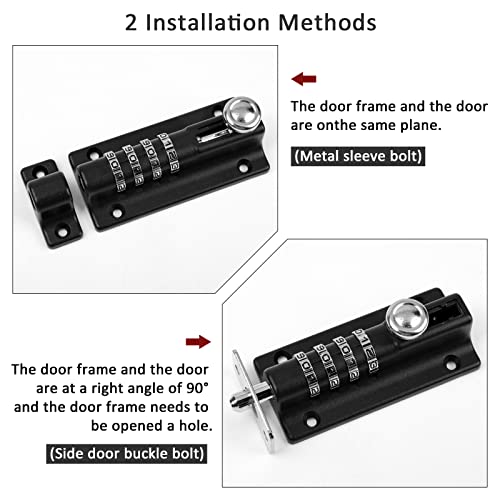 2 Installation Methods

The door frame and the door are onthe same plane.

(Metal sleeve bolt)

The door frame and the door are at a right angle of 90° and the door frame needs to be opened a hole.

(Side door buckle bolt)