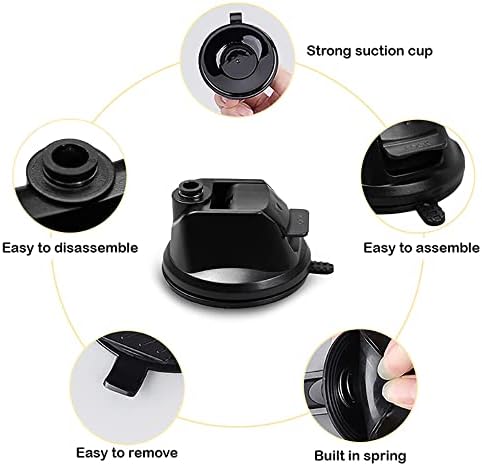 Strong suction cup

Easy to disassemble

Easy to assemble

Easy to remove

Built in spring