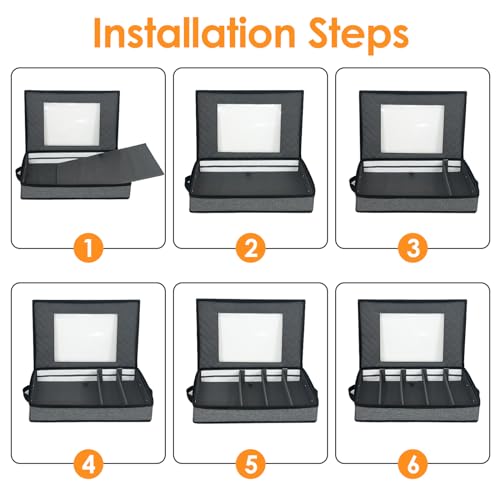 Installation Steps

1

2

3

4

5

6