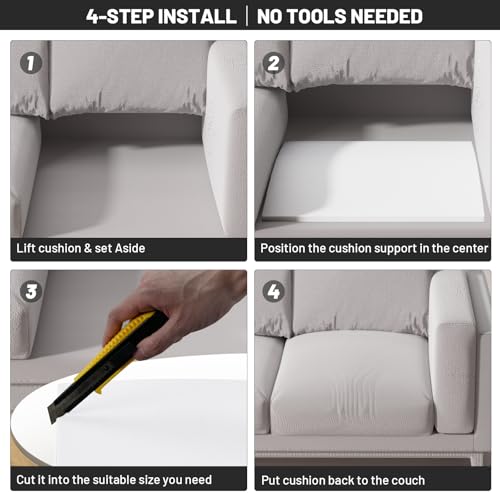 4-STEP INSTALL | NO TOOLS NEEDED

1

Lift cushion & set Aside

2

Position the cushion support in the center

3

Cut it into the suitable size you need

4

Put cushion back to the couch