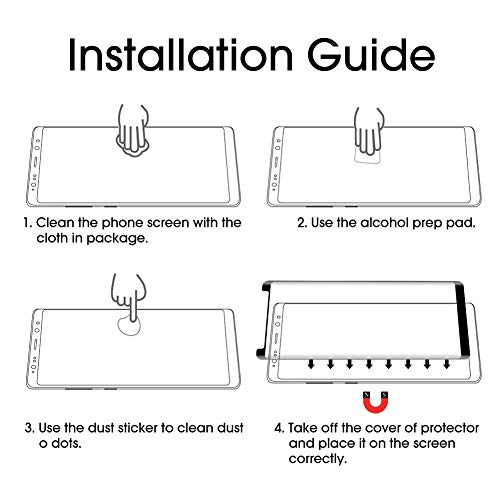 Installation Guide

1. Clean the phone screen with the cloth in package.

2. Use the alcohol prep pad.

3. Use the dust sticker to clean dust o dots.

4. Take off the cover of protector and place it on the screen correctly.