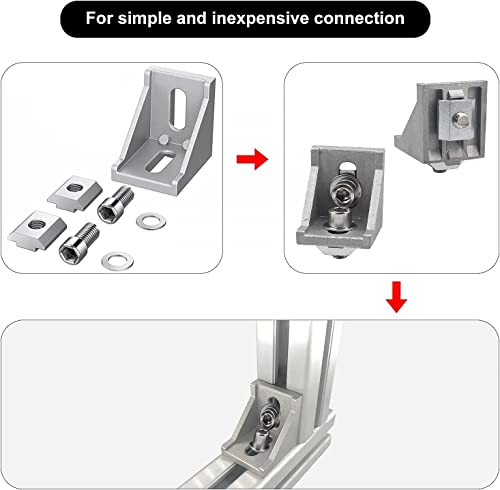 For simple and inexpensive connection