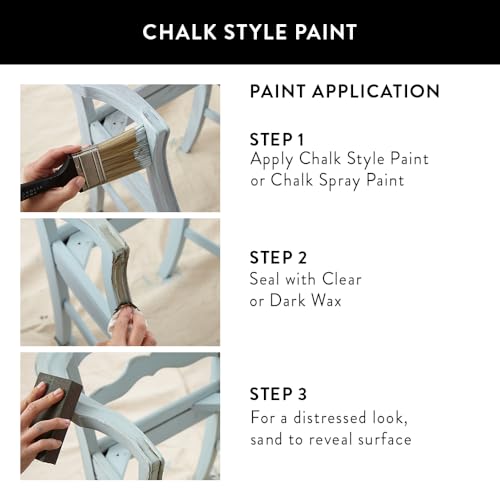 CHALK STYLE PAINT

PAINT APPLICATION

STEP 1
Apply Chalk Style Paint or Chalk Spray Paint

STEP 2
Seal with Clear or Dark Wax

STEP 3
For a distressed look, sand to reveal surface