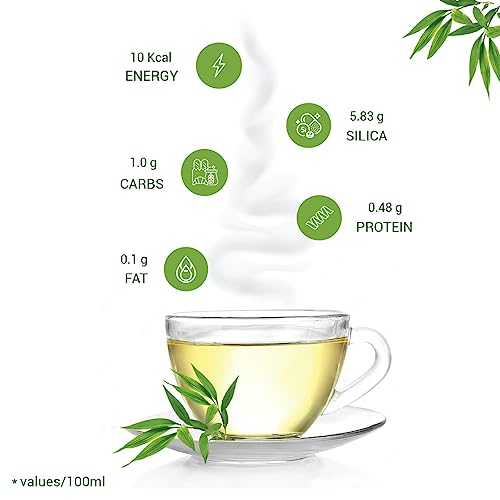 10 Kcal
ENERGY

5.83 g
SILICA

1.0 g
CARBS

0.48 g
PROTEIN

0.1 g
FAT

* values/100ml