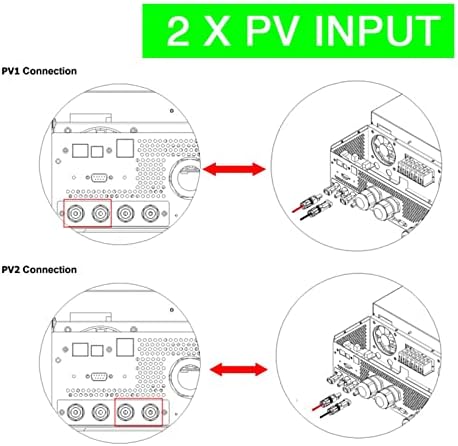 2 X PV INPUT

PV1 Connection

PV2 Connection