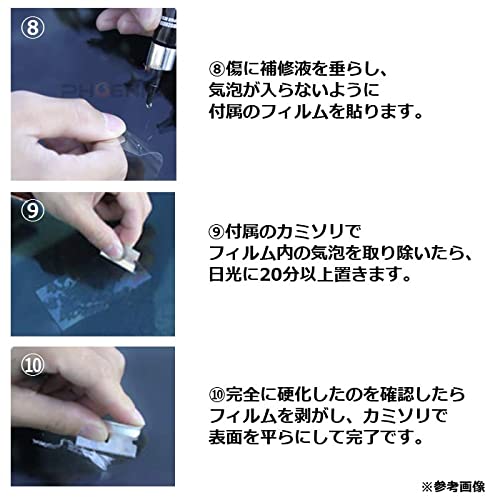 ⑧

⑧傷に補修液を垂らし、気泡が入らないように付属のフィルムを貼ります。

⑨

⑨付属のカミソリでフィルム内の気泡を取り除いたら、日光に20分以上置きます。

⑩

⑩完全に硬化したのを確認したらフィルムを剥がし、カミソリで表面を平らにして完了です。

※参考画像