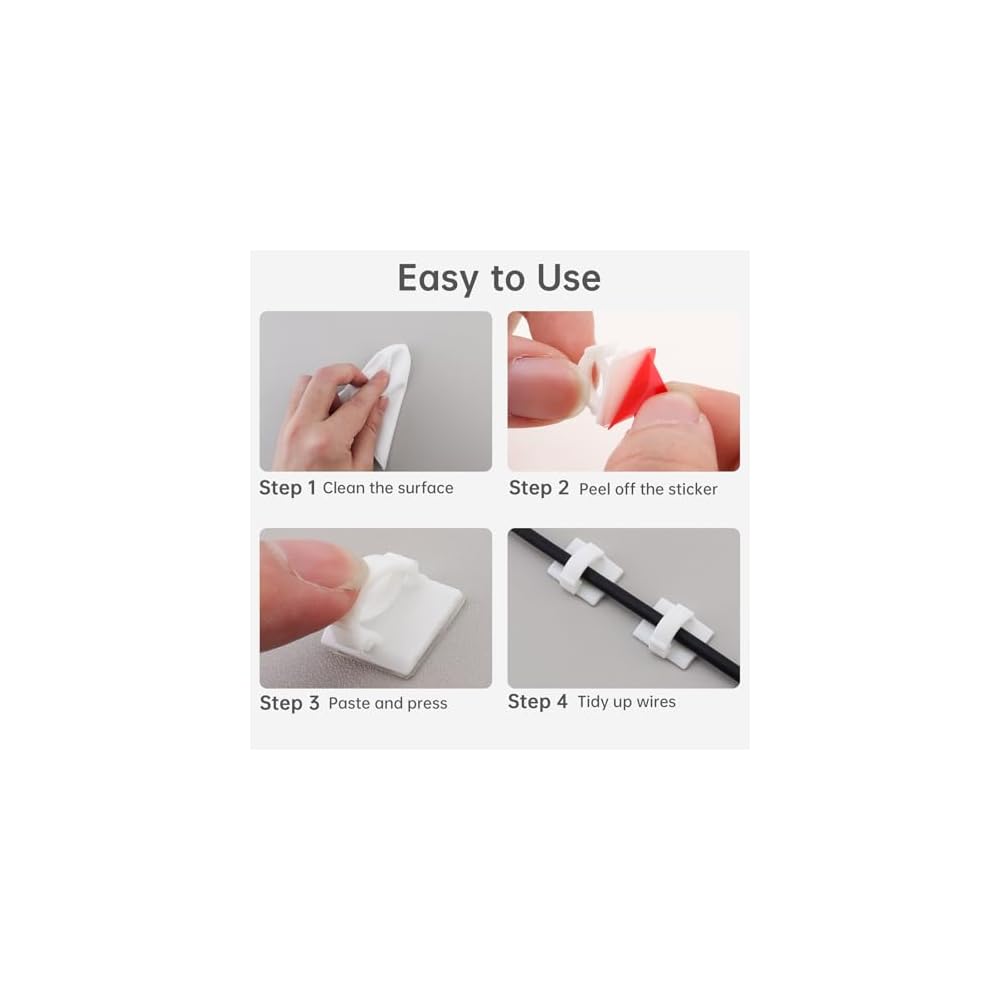 Easy to Use

Step 1 Clean the surface

Step 2 Peel off the sticker

Step 3 Paste and press

Step 4 Tidy up wires