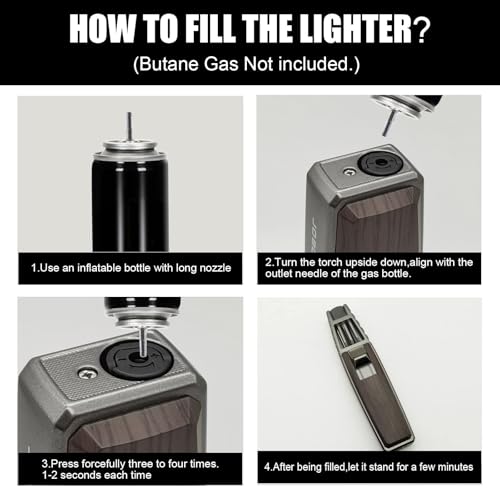 HOW TO FILL THE LIGHTER?
(Butane Gas Not included.)

1.Use an inflatable bottle with long nozzle

2.Turn the torch upside down,align with the outlet needle of the gas bottle.

3.Press forcefully three to four times. 1-2 seconds each time

4.After being filled,let it stand for a few minutes