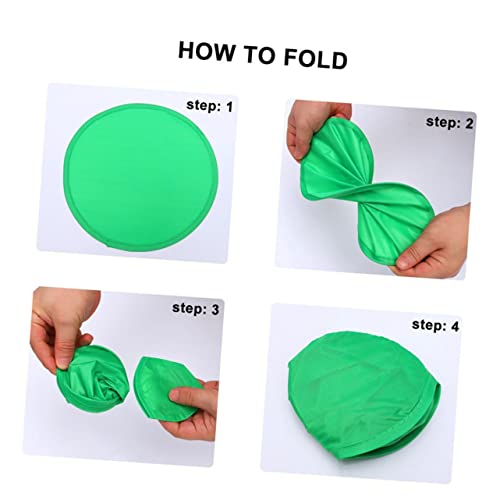 HOW TO FOLD

step: 1

step: 2

step: 3

step: 4