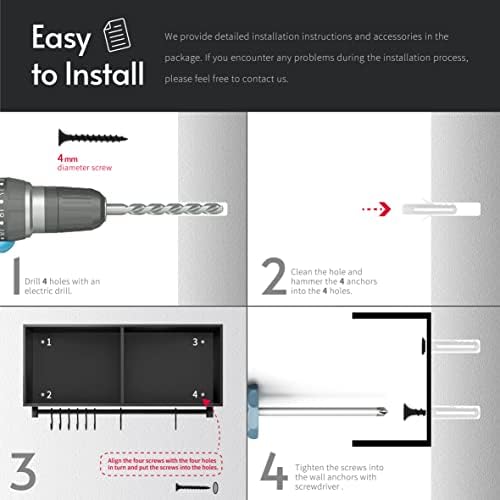 Easy to Install

We provide detailed installation instructions and accessories in the package. If you encounter any problems during the installation process, please feel free to contact us.

4mm diameter screw

1 Drill 4 holes with an electric drill.

2 Clean the hole and hammer the 4 anchors into the 4 holes.

1

3

2

4

Align the four screws with the four holes in turn and put the screws into the holes.

3

4 Tighten the screws into the wall anchors with screwdriver .