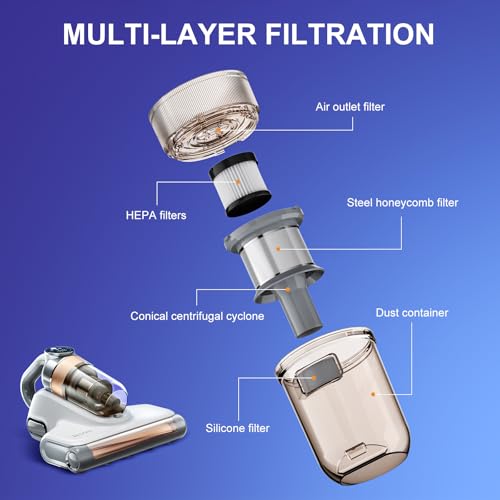 MULTI-LAYER FILTRATION

Air outlet filter

HEPA filters

Steel honeycomb filter

Conical centrifugal cyclone

Dust container

Silicone filter