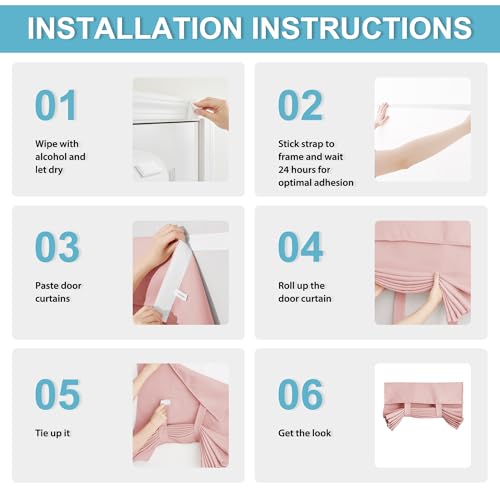 INSTALLATION INSTRUCTIONS

01

Wipe with alcohol and let dry

02

Stick strap to frame and wait 24 hours for optimal adhesion

03

Paste door curtains

04

Roll up the door curtain

05

Tie up it

06

Get the look