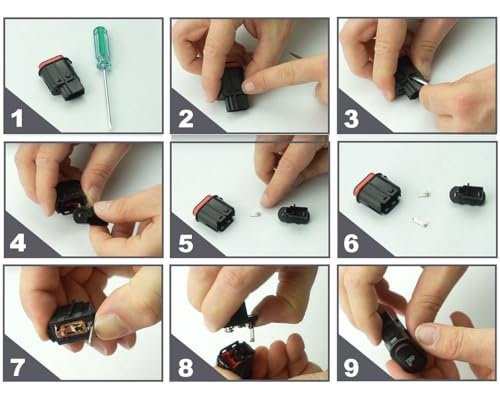 1

2

3

4

5

6

7

8

9