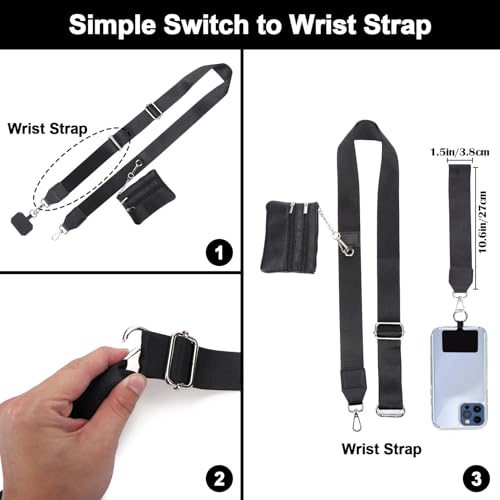 Simple Switch to Wrist Strap

Wrist Strap

1

2

1.5in/3.8cm

10.6in/27cm

Wrist Strap

3