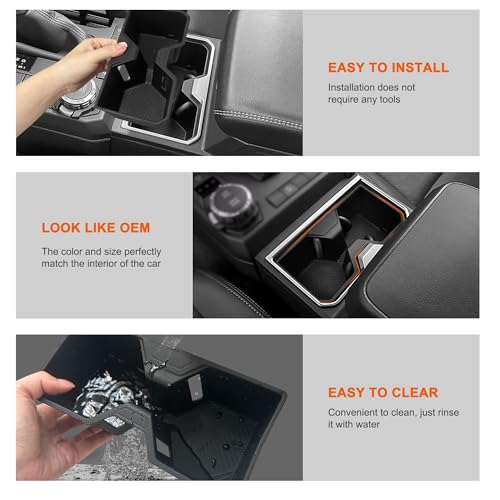 EASY TO INSTALL

Installation does not require any tools

LOOK LIKE OEM

The color and size perfectly match the interior of the car

EASY TO CLEAR

Convenient to clean, just rinse it with water