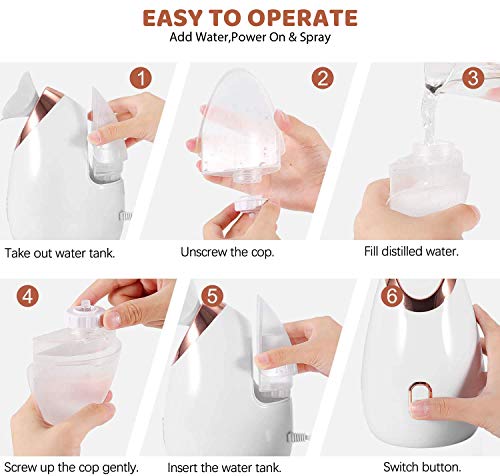 EASY TO OPERATE
Add Water,Power On & Spray

1
Take out water tank.

2
Unscrew the cop.

3
Fill distilled water.

4
Screw up the cop gently.

5
Insert the water tank.

6
Switch button.